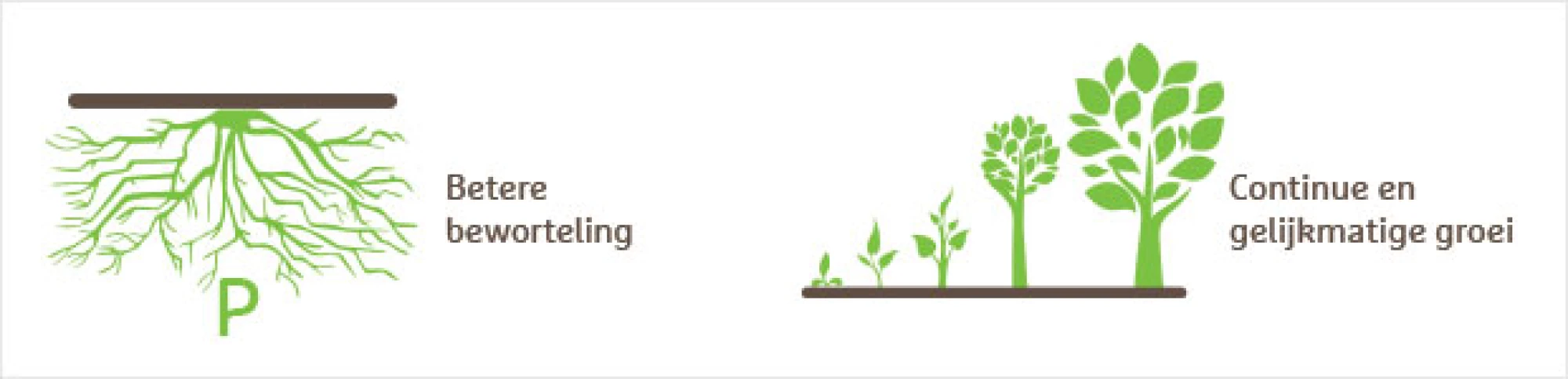 P

Betere beworteling

Continue en gelijkmatige groei